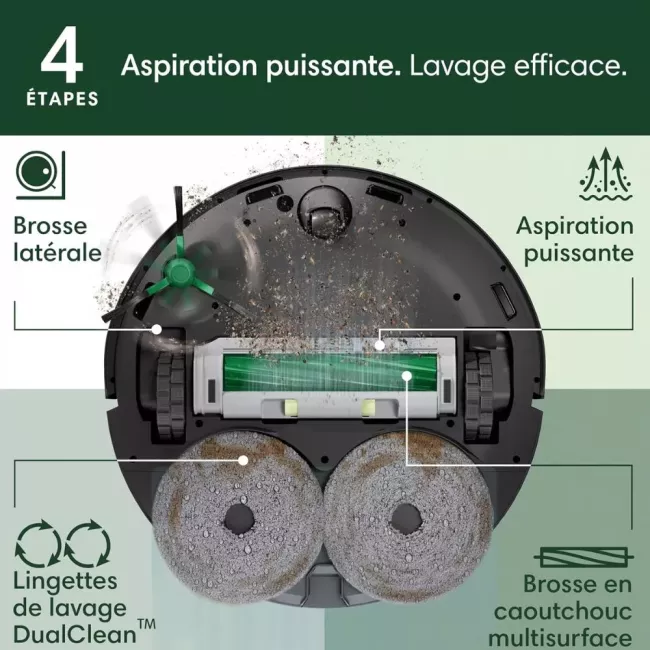 4
ÉTAPES

Aspiration puissante. Lavage efficace.

Brosse latérale

Aspiration puissante

Lingettes de lavage DualClean™

Brosse en caoutchouc multisurface