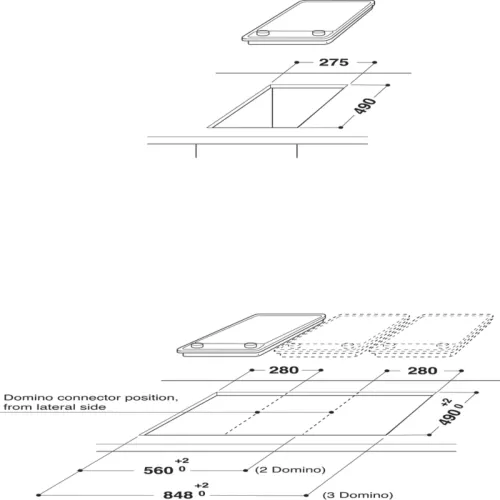 275

490

280

280

Domino connector position, from lateral side

$490^{+2}_{0}$

$560^{+2}_{0}$ (2 Domino)

$848^{+2}_{0}$ (3 Domino)